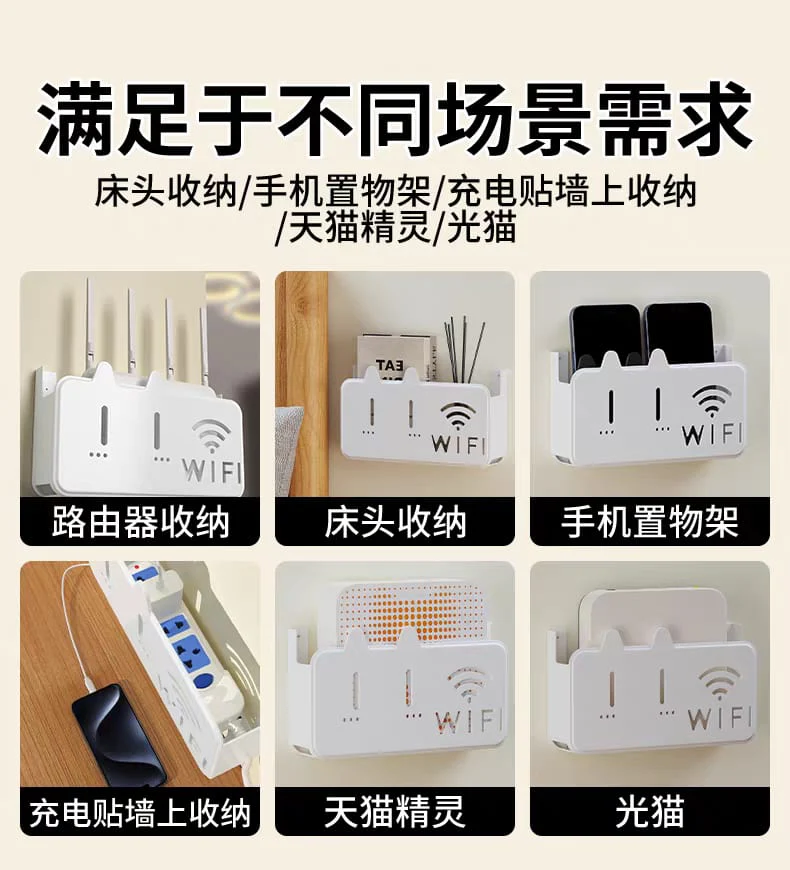 满足于不同场景需求

床头收纳/手机置物架/充电贴墙上收纳/天猫精灵/光猫

WIFI
路由器收纳

EAT
WIFI
床头收纳

WIFI
手机置物架

充电贴墙上收纳

WIFI
天猫精灵

WIFI
光猫